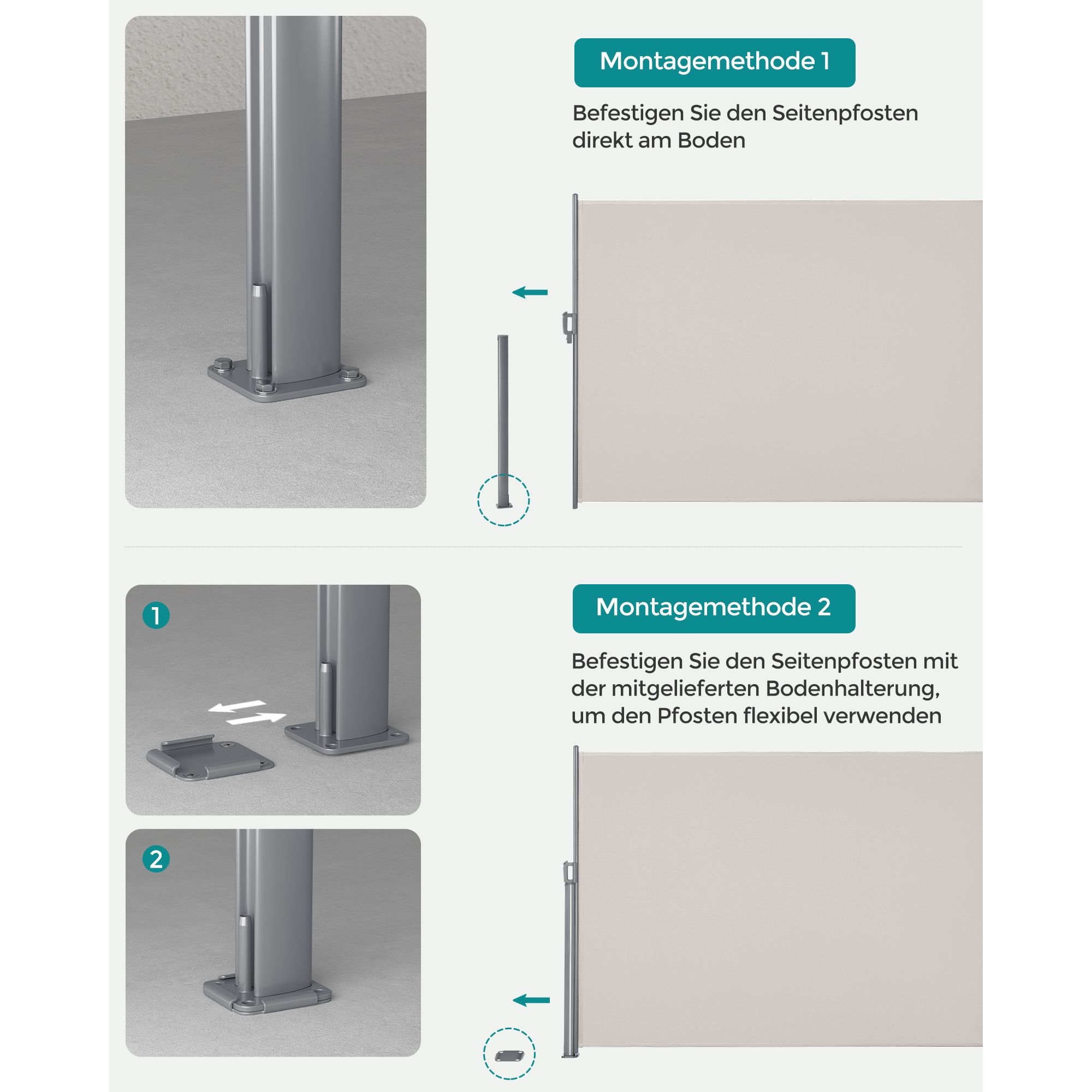 Montagemethode 1

Befestigen Sie den Seitenpfosten direkt am Boden

1

2

Montagemethode 2

Befestigen Sie den Seitenpfosten mit der mitgelieferten Bodenhalterung, um den Pfosten flexibel verwenden