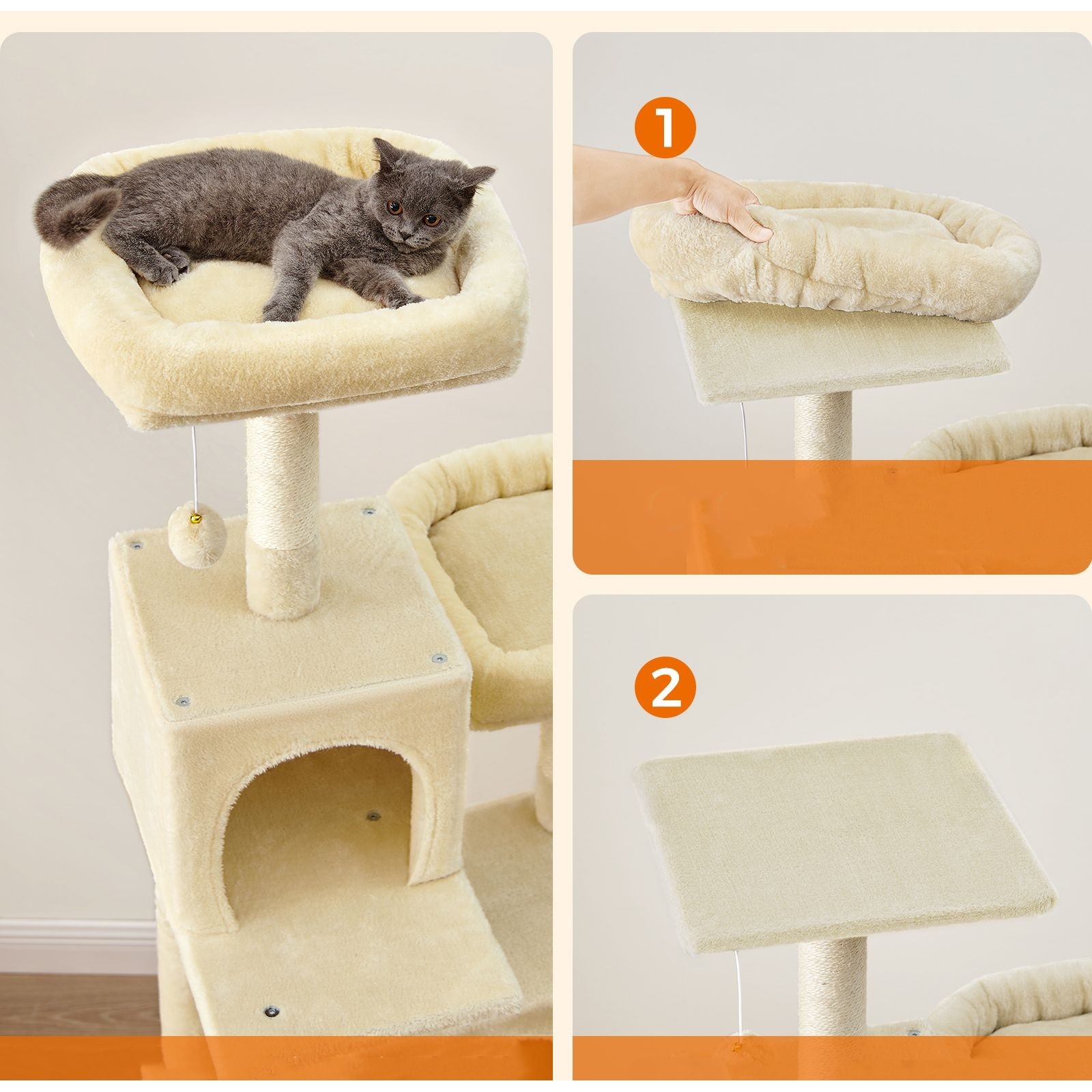 1

2