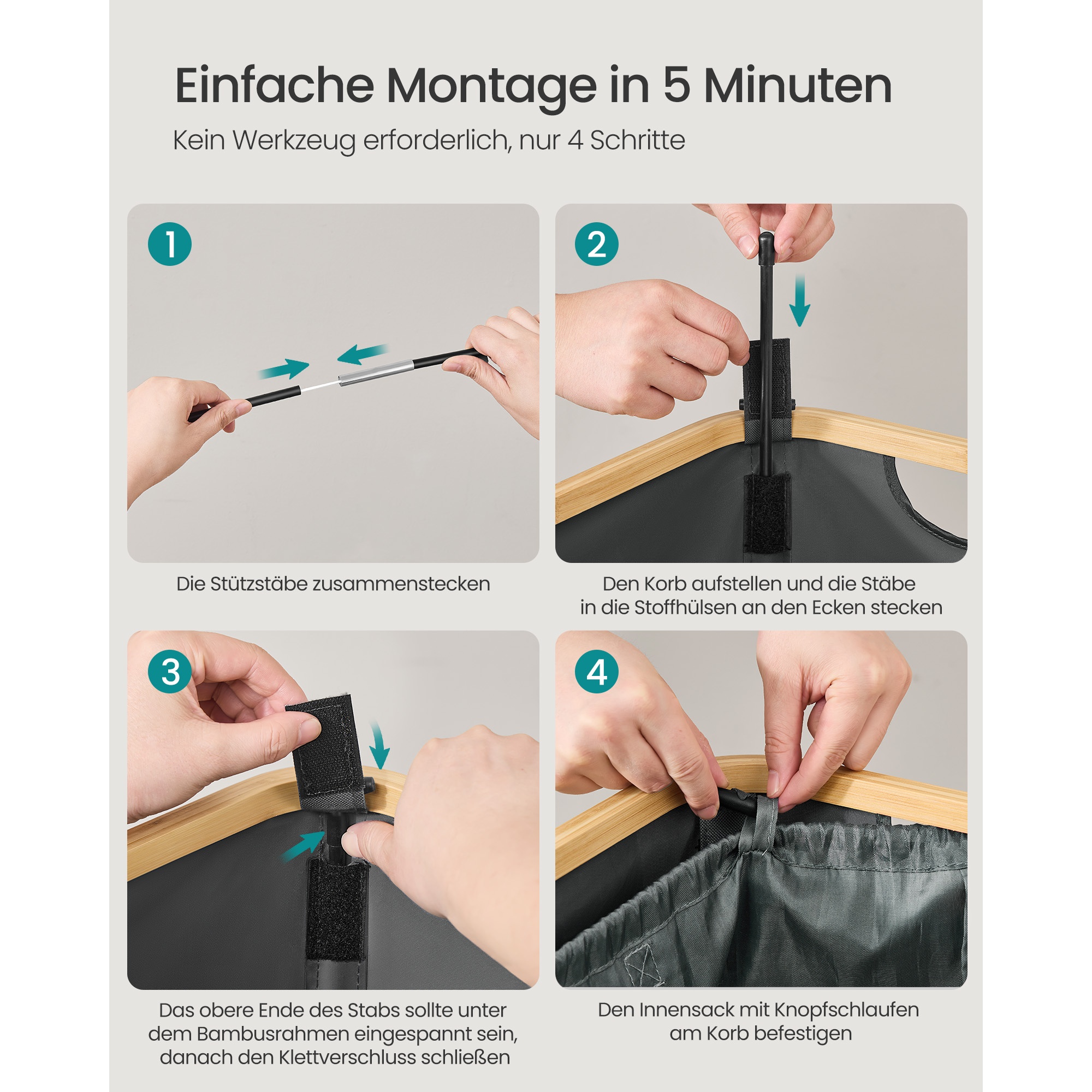 Einfache Montage in 5 Minuten
Kein Werkzeug erforderlich, nur 4 Schritte

1
Die Stützstäbe zusammenstecken

2
Den Korb aufstellen und die Stäbe in die Stoffhülsen an den Ecken stecken

3
Das obere Ende des Stabs sollte unter dem Bambusrahmen eingespannt sein, danach den Klettverschluss schließen

4
Den Innensack mit Knopfschlaufen am Korb befestigen